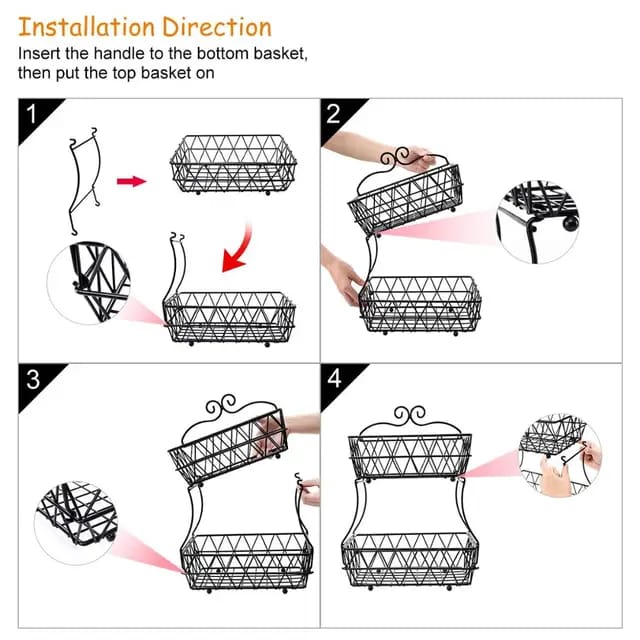 Installation Direction
Insert the handle to the bottom basket, then put the top basket on

1

2

3

4