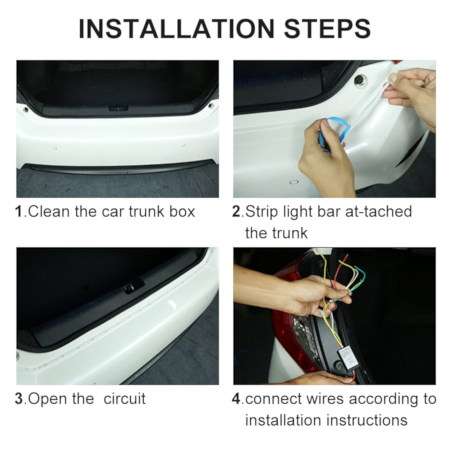 INSTALLATION STEPS

1.Clean the car trunk box

2.Strip light bar at-tached the trunk

3.Open the circuit

4.connect wires according to installation instructions