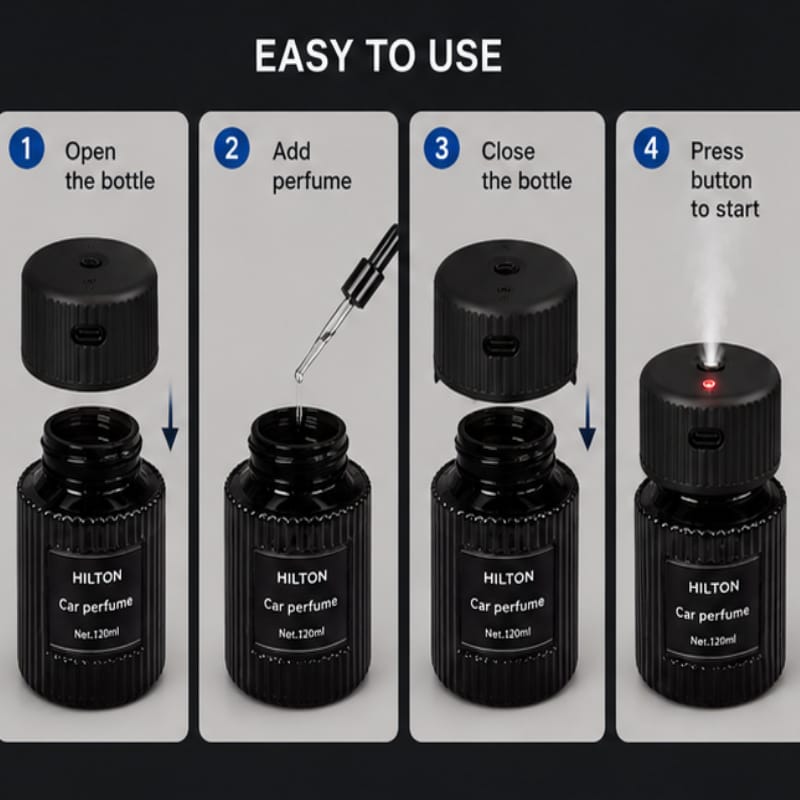 EASY TO USE

1 Open the bottle

HILTON
Car perfume
Net.120ml

2 Add perfume

HILTON
Car perfume
Net.120ml

3 Close the bottle

HILTON
Car perfume
Net.120ml

4 Press button to start

HILTON
Car perfume
Net.120ml